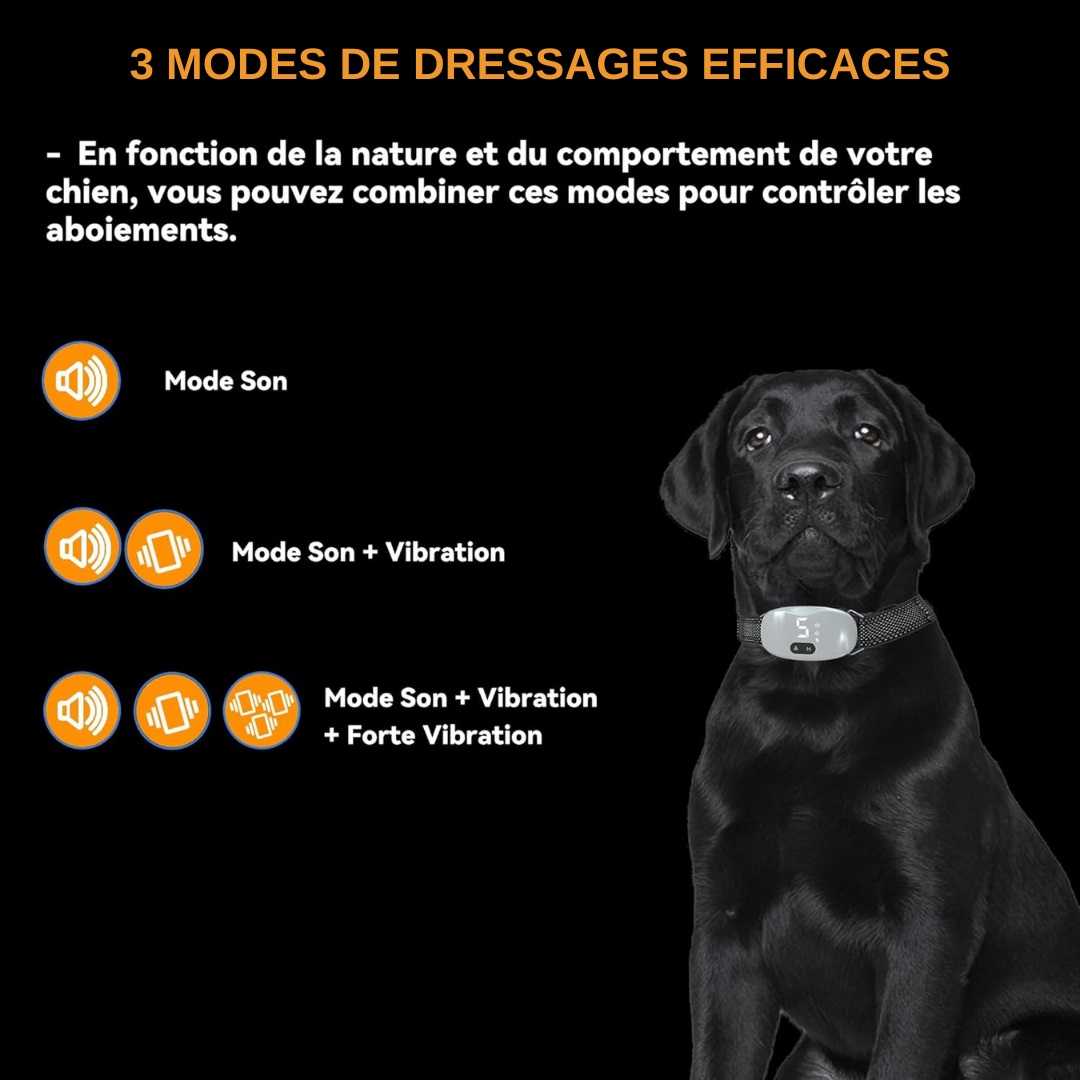 3 MODES DE DRESSAGES EFFICACES

- En fonction de la nature et du comportement de votre chien, vous pouvez combiner ces modes pour contrôler les aboiements.

Mode Son

Mode Son + Vibration

Mode Son + Vibration + Forte Vibration

5