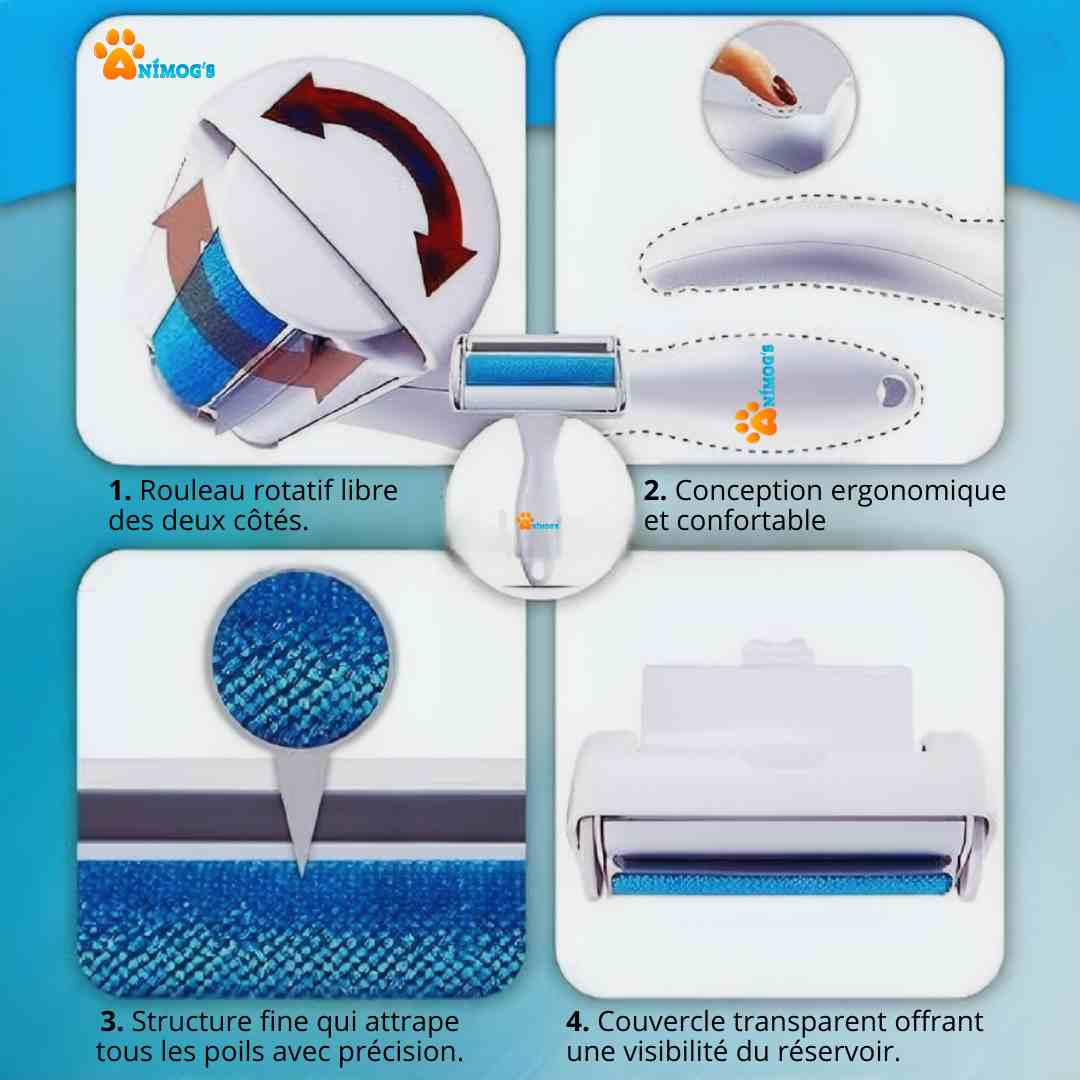 ANÍMOG'S

ANÍMOG'S

ANÍMOG'S

1. Rouleau rotatif libre des deux côtés.

2. Conception ergonomique et confortable

3. Structure fine qui attrape tous les poils avec précision.

4. Couvercle transparent offrant une visibilité du réservoir.