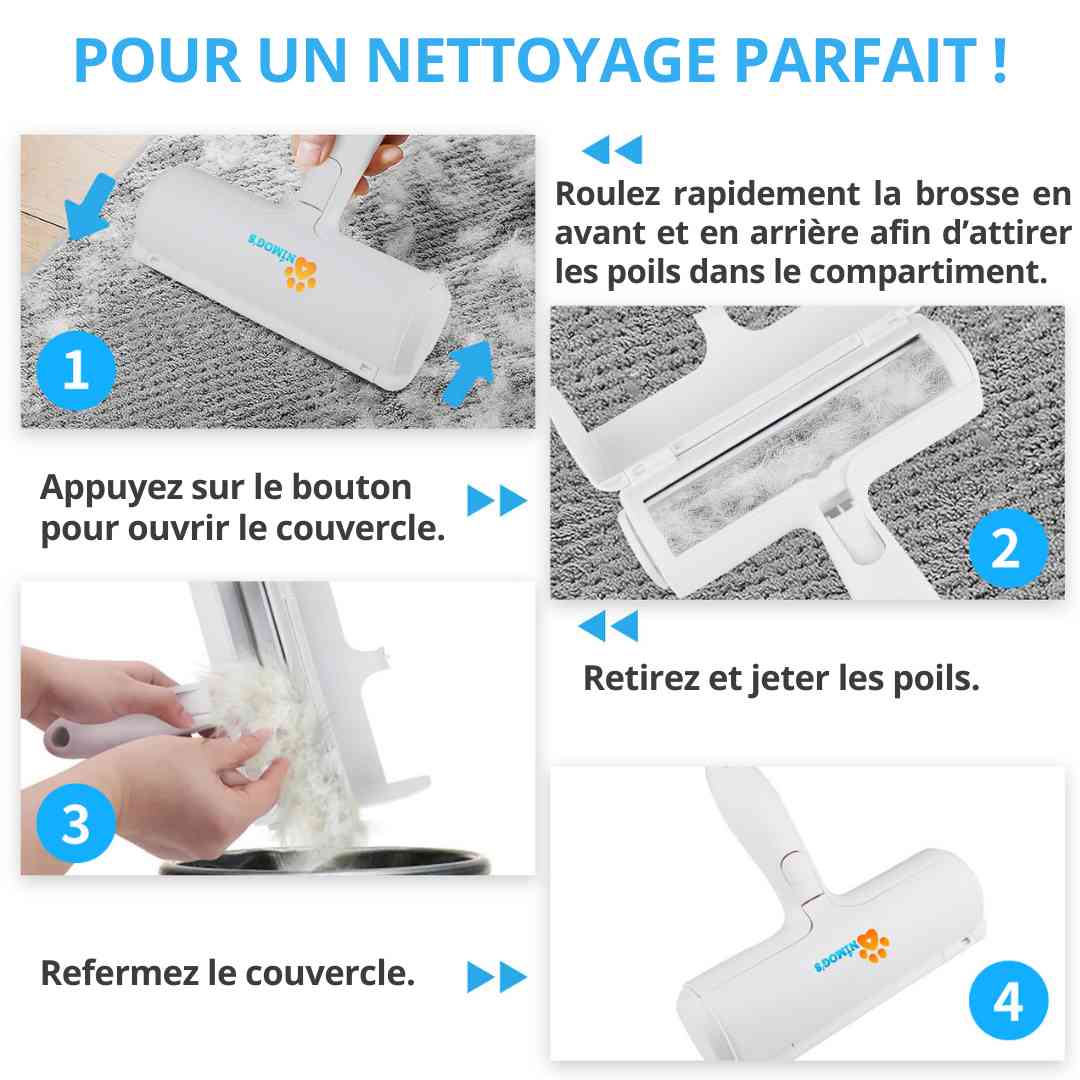 POUR UN NETTOYAGE PARFAIT !

NIMOG'S

1

Roulez rapidement la brosse en avant et en arrière afin d'attirer les poils dans le compartiment.

Appuyez sur le bouton pour ouvrir le couvercle.

2

3

Retirez et jeter les poils.

Refermez le couvercle.

NIMOG'S

4